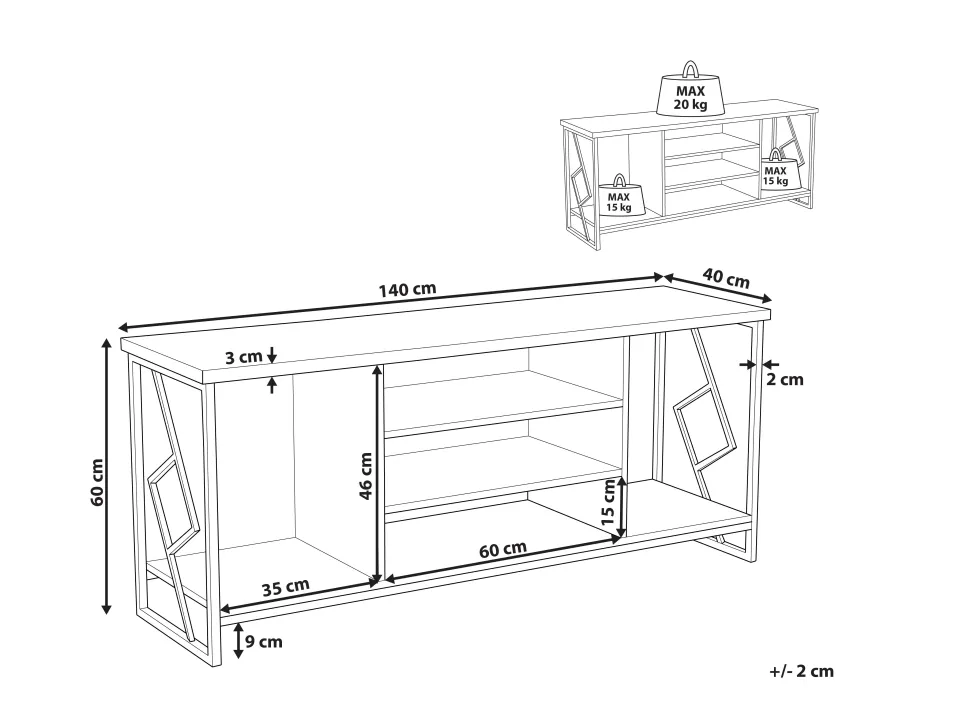 MAX
20 kg

MAX
15 kg

MAX
15 kg

140 cm

40 cm

3 cm

2 cm

60 cm

46 cm

15 cm

60 cm

35 cm

9 cm

+/- 2 cm