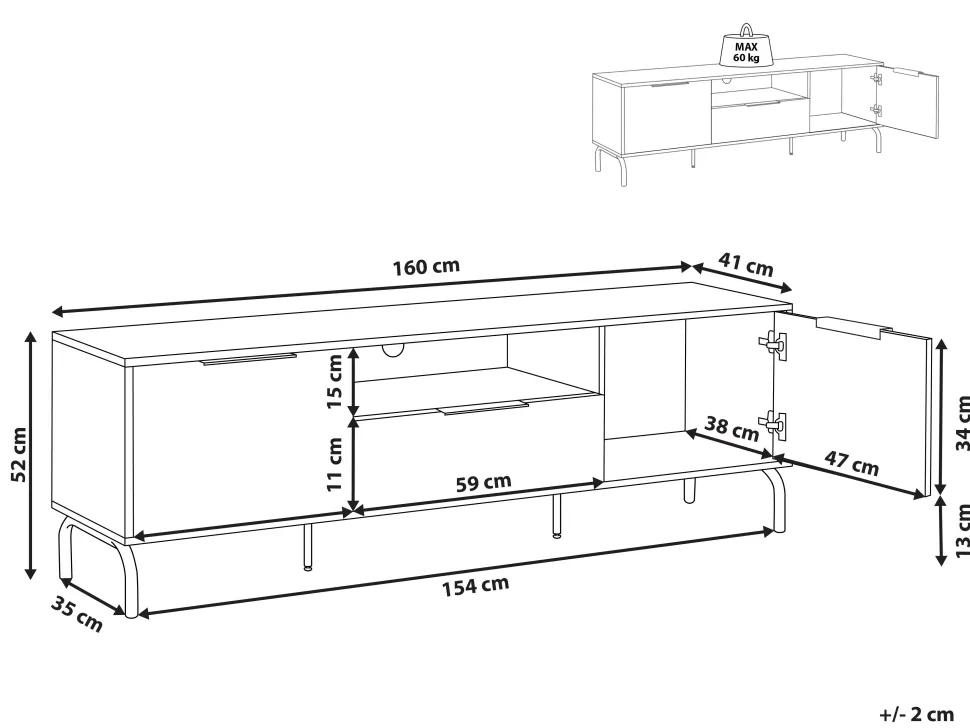 MAX
60 kg

160 cm

41 cm

52 cm

15 cm

11 cm

59 cm

38 cm

47 cm

34 cm

13 cm

154 cm

35 cm

+/- 2 cm