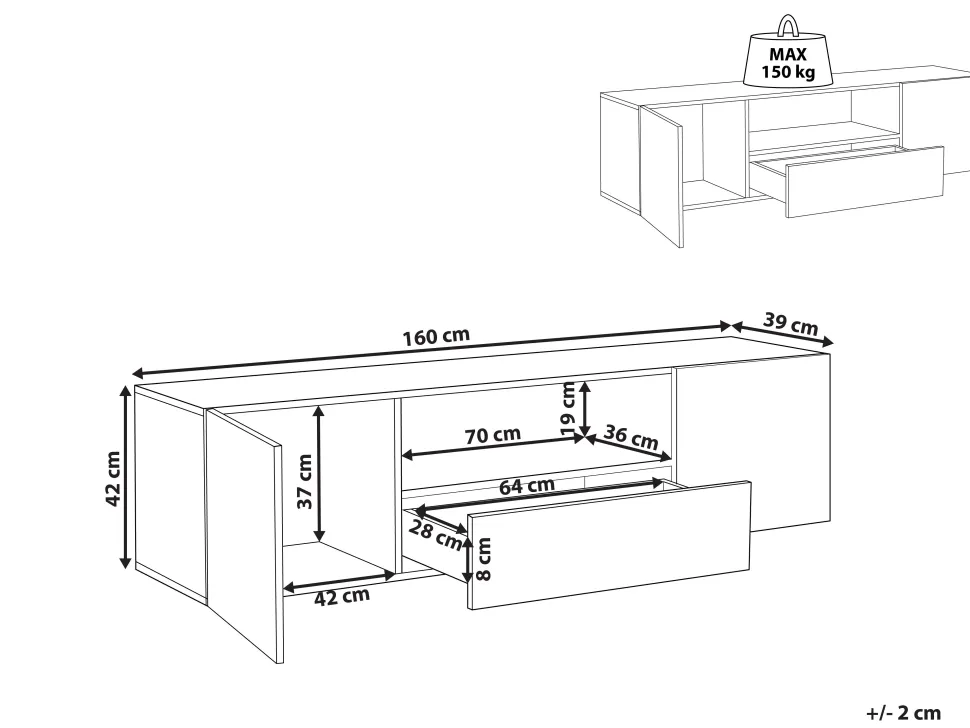 MAX
150 kg

160 cm
39 cm
42 cm
37 cm
19 cm
70 cm
36 cm
64 cm
28 cm
8 cm
42 cm

+/- 2 cm