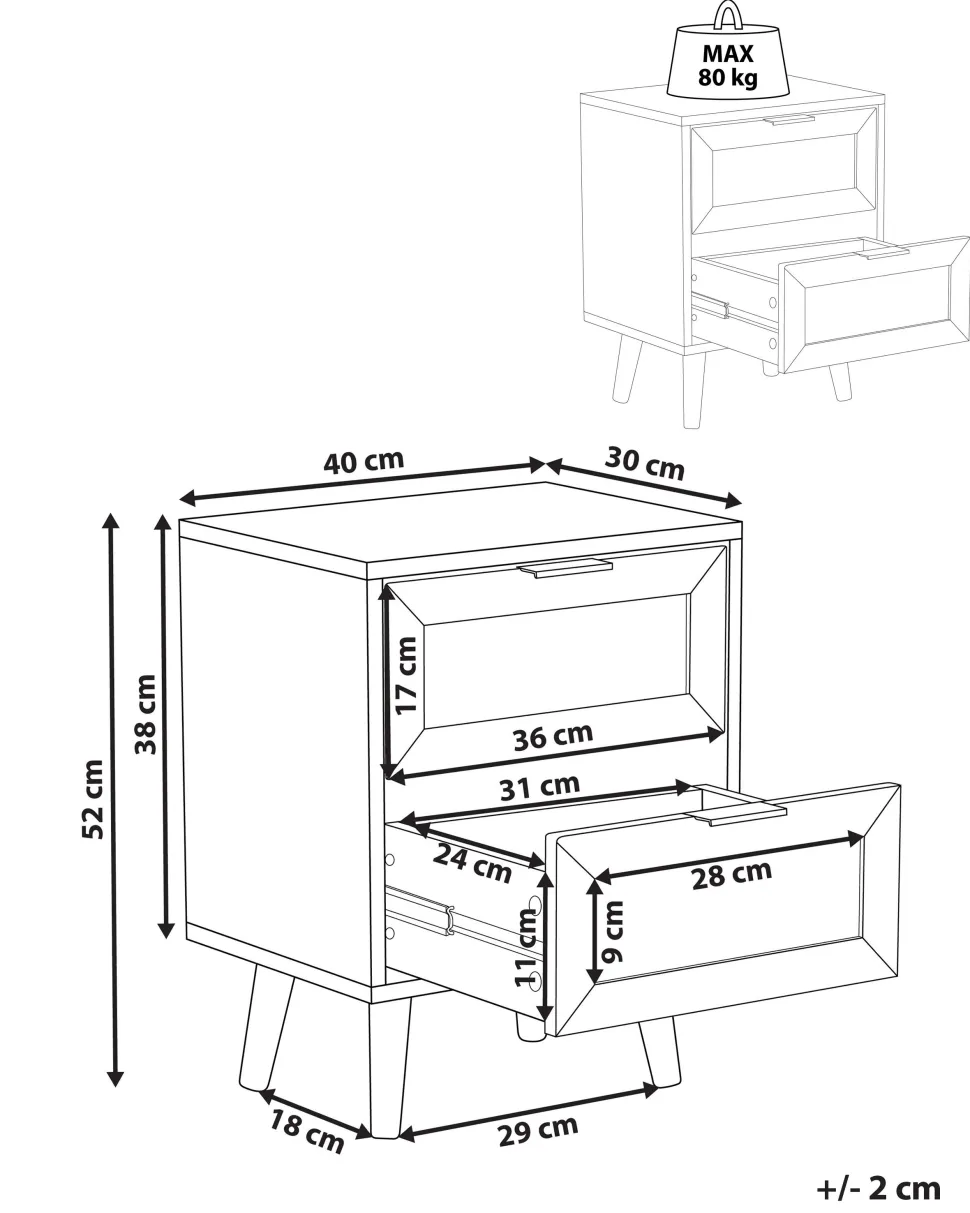 MAX
80 kg

40 cm
30 cm
52 cm
38 cm
17 cm
36 cm
31 cm
24 cm
28 cm
9 cm
11 cm
18 cm
29 cm
+/- 2 cm