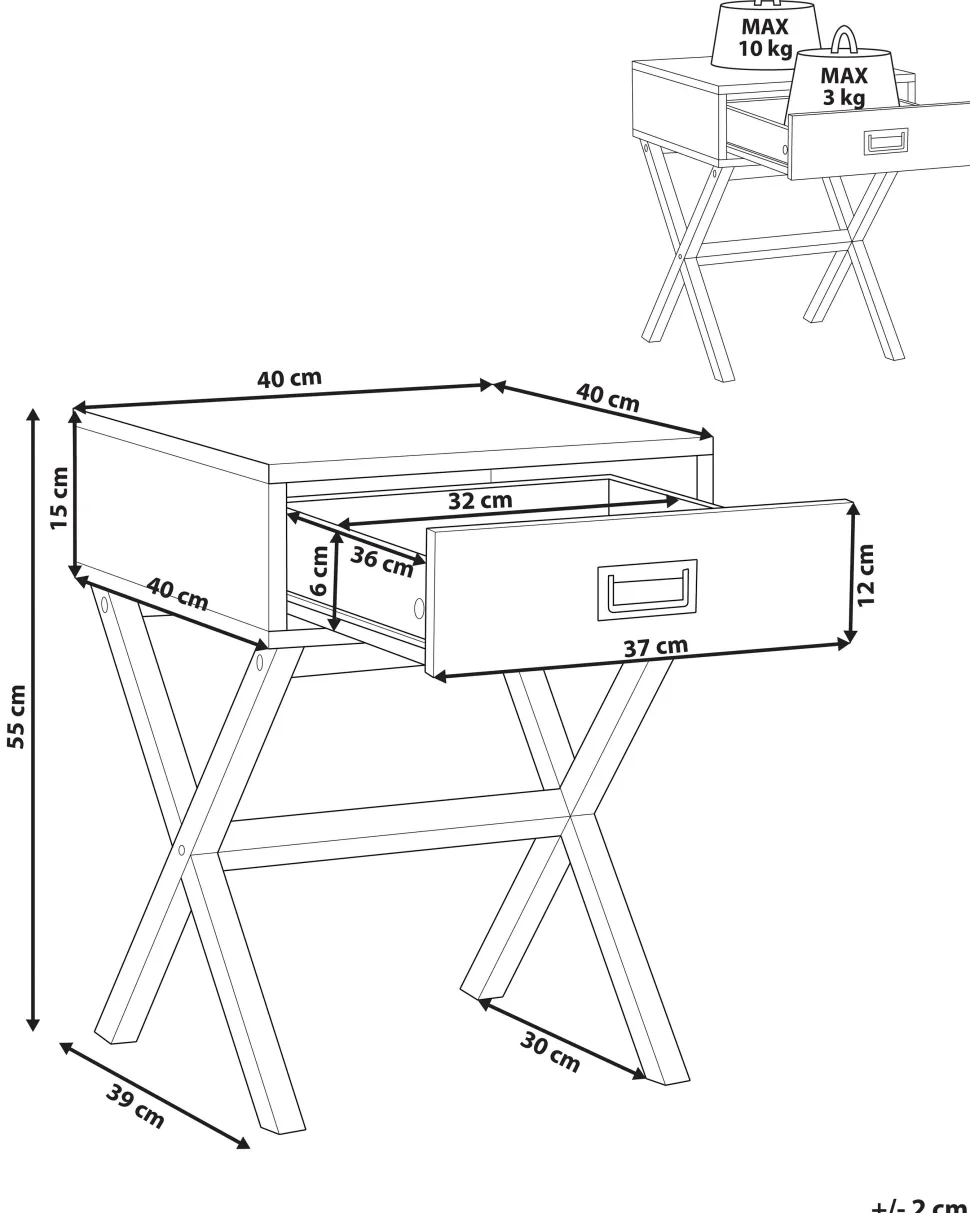 MAX
10 kg

MAX
3 kg

40 cm

40 cm

15 cm

32 cm

36 cm

6 cm

12 cm

40 cm

37 cm

55 cm

30 cm

39 cm

+/- 2 cm