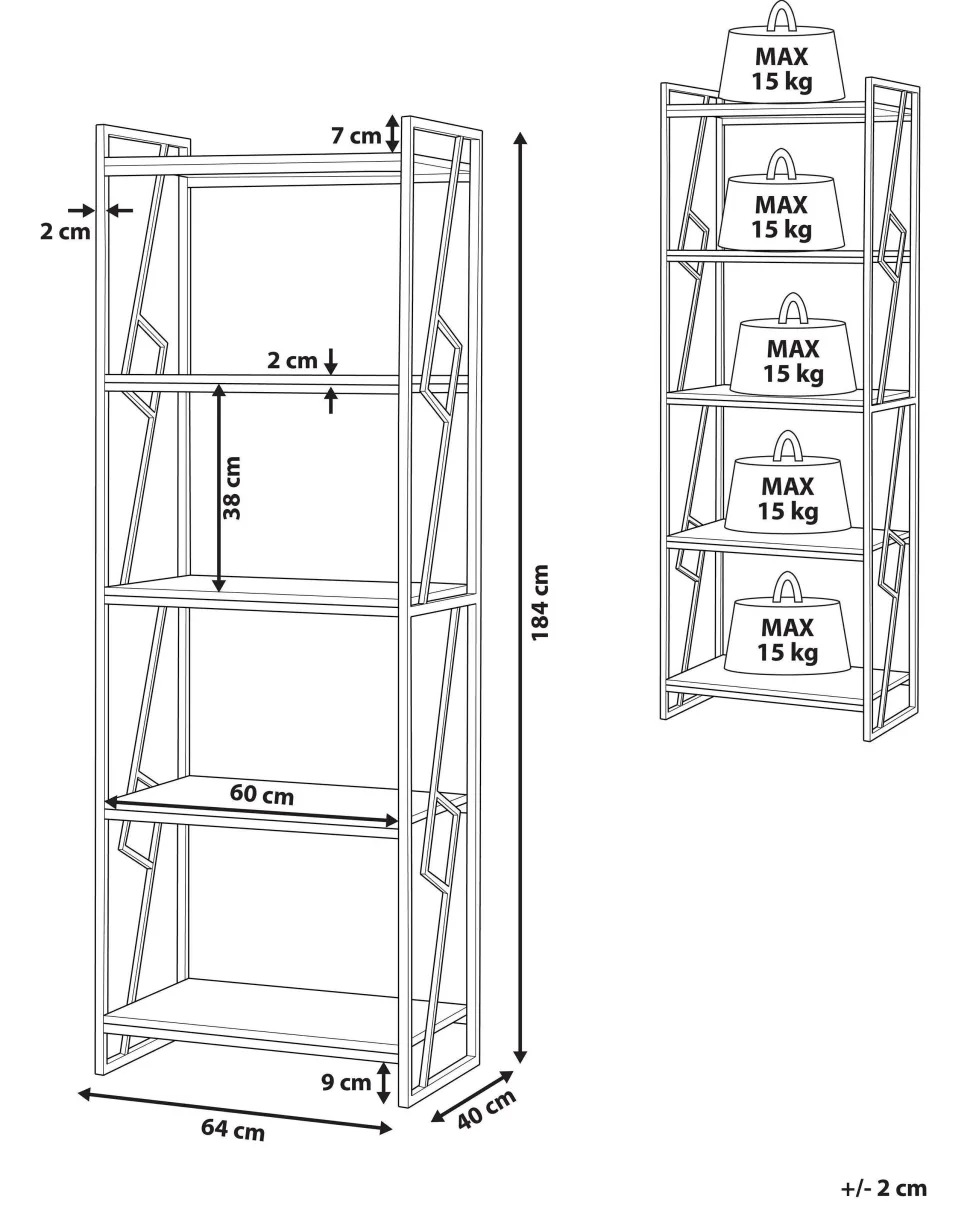 7 cm
2 cm
2 cm
38 cm
184 cm
60 cm
9 cm
64 cm
40 cm

MAX
15 kg
MAX
15 kg
MAX
15 kg
MAX
15 kg
MAX
15 kg

+/- 2 cm