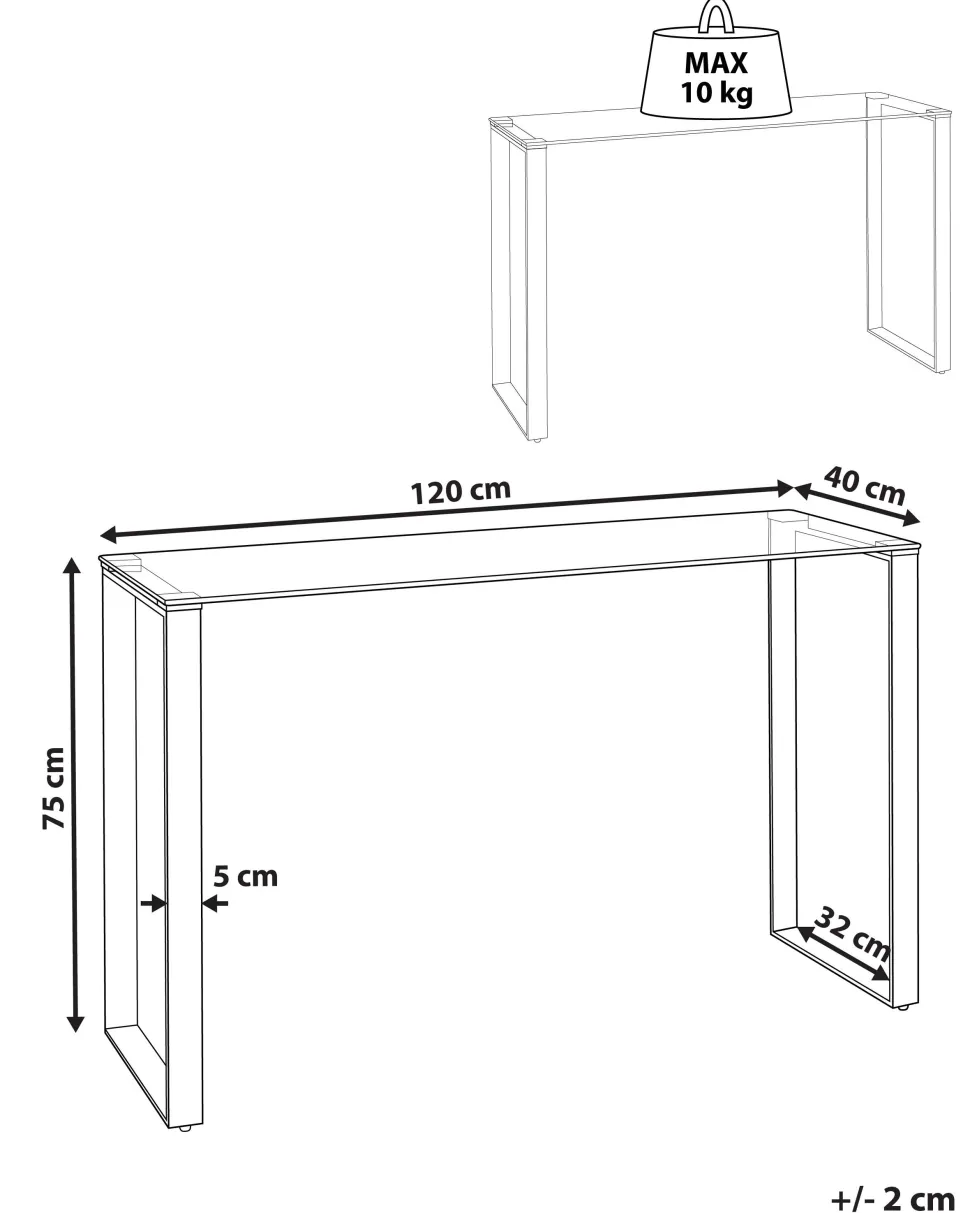 MAX
10 kg

120 cm

40 cm

75 cm

5 cm

32 cm

+/- 2 cm