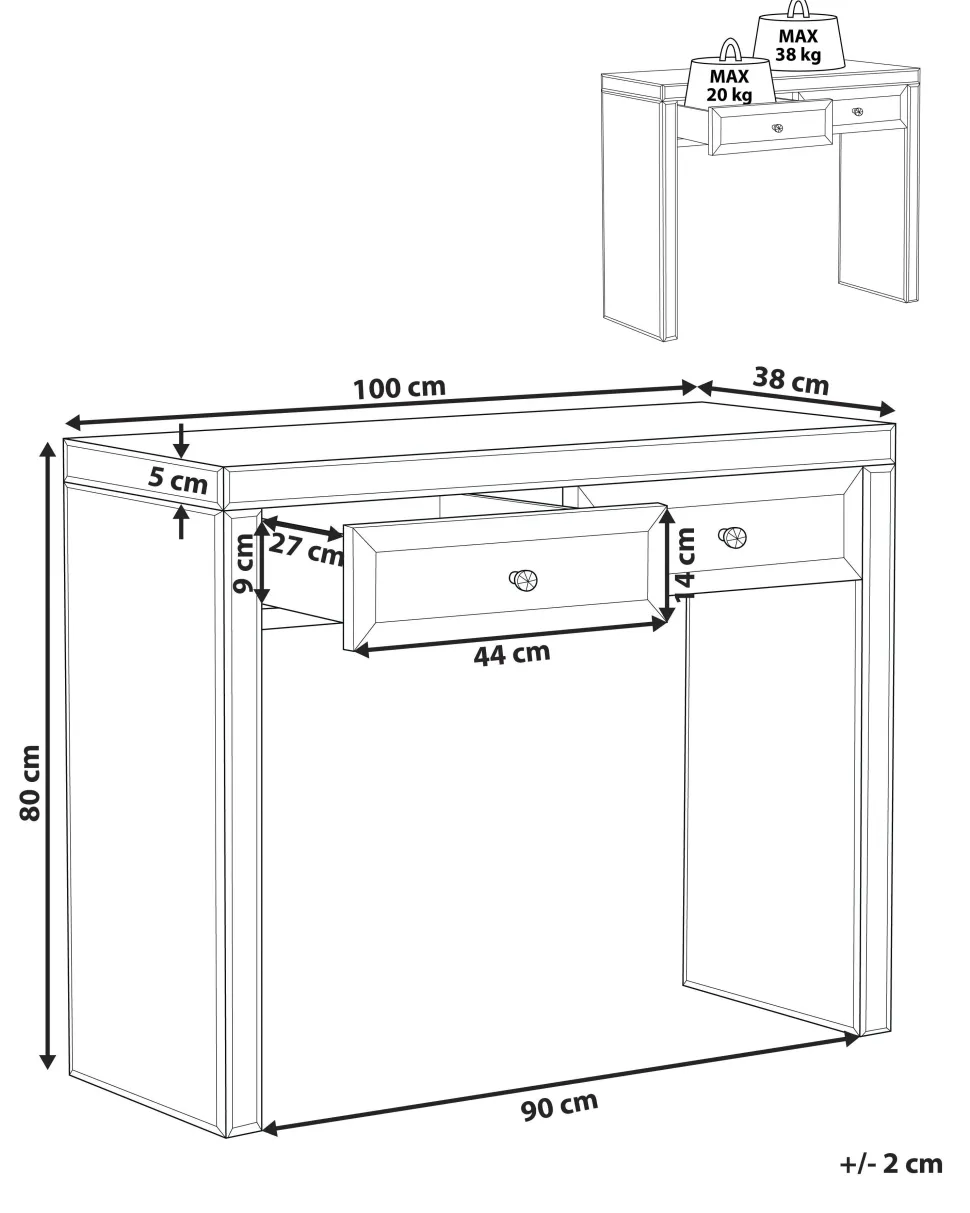 MAX
38 kg

MAX
20 kg

100 cm

38 cm

5 cm

27 cm

9 cm

14 cm

44 cm

80 cm

90 cm

+/- 2 cm