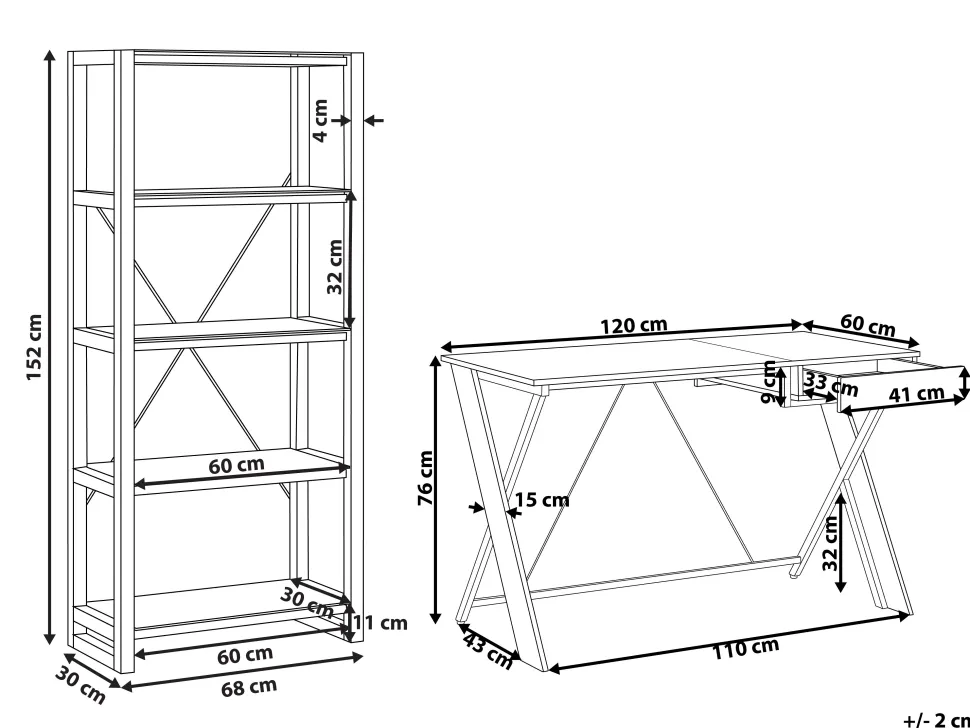 152 cm
4 cm
32 cm
60 cm
30 cm
11 cm
60 cm
30 cm
68 cm
120 cm
60 cm
9 cm
33 cm
41 cm
76 cm
15 cm
32 cm
43 cm
110 cm
+/- 2 cm