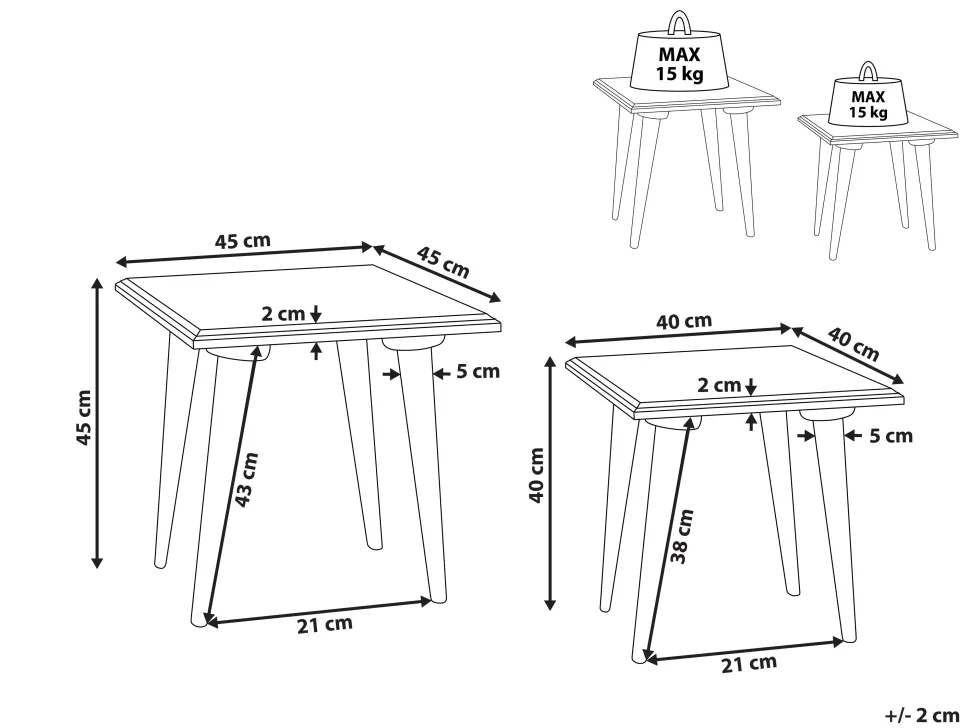 MAX
15 kg

MAX
15 kg

45 cm
45 cm
2 cm
5 cm
45 cm
43 cm
21 cm

40 cm
40 cm
2 cm
5 cm
40 cm
38 cm
21 cm

+/- 2 cm