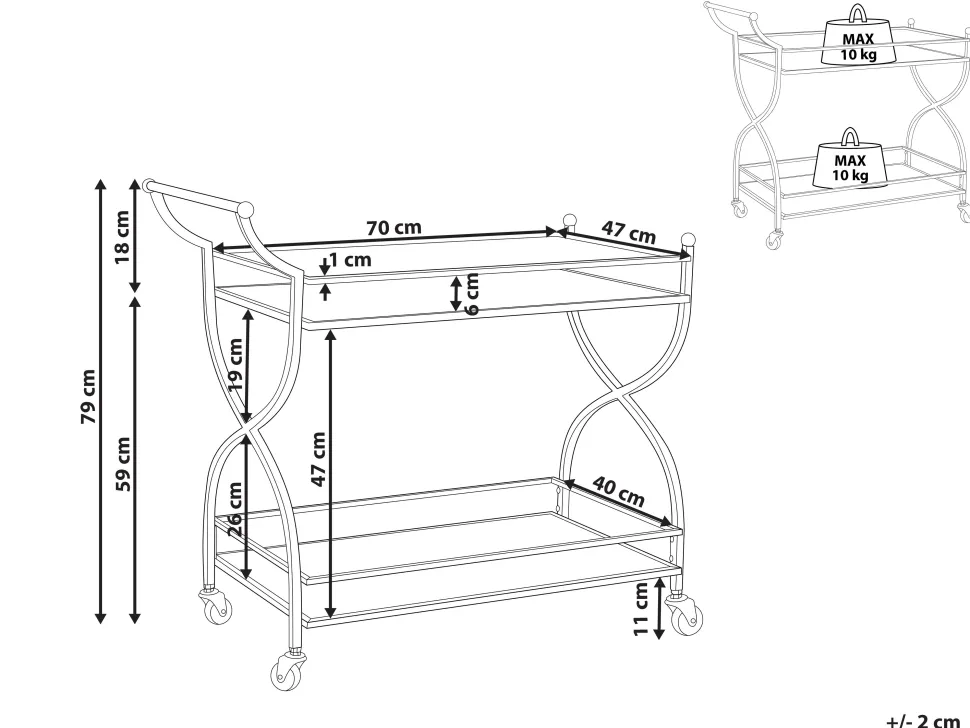 MAX 10 kg

MAX 10 kg

79 cm

18 cm

59 cm

70 cm

47 cm

1 cm

6 cm

19 cm

47 cm

26 cm

40 cm

11 cm

+/- 2 cm