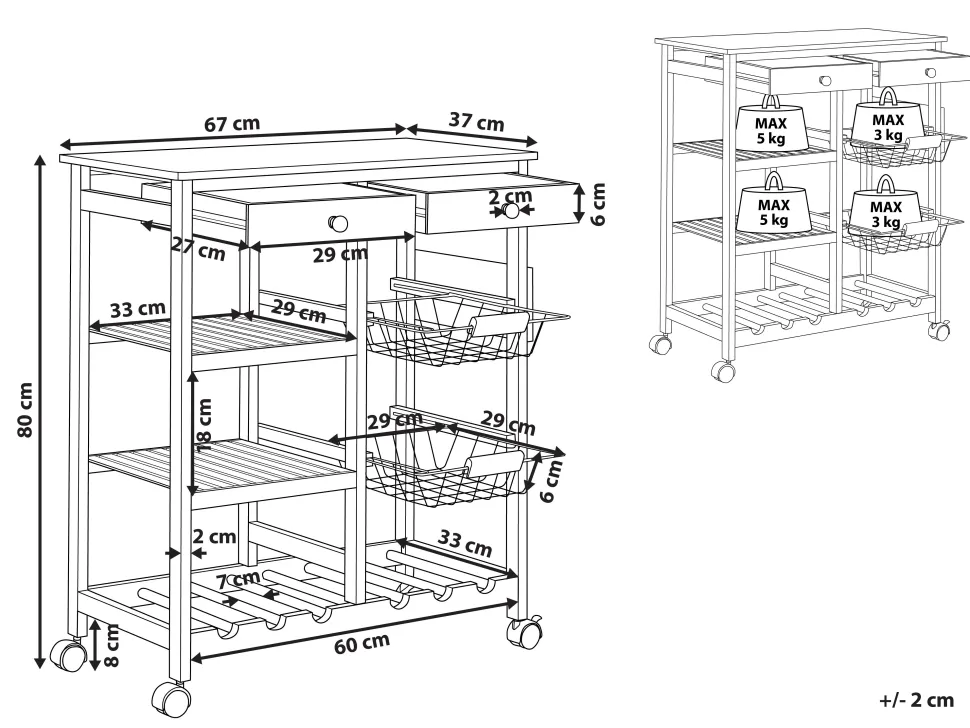 67 cm
37 cm
2 cm
6 cm
27 cm
29 cm
33 cm
29 cm
80 cm
18 cm
29 cm
29 cm
6 cm
2 cm
33 cm
7 cm
8 cm
60 cm

MAX 5 kg
MAX 3 kg
MAX 5 kg
MAX 3 kg

+/- 2 cm