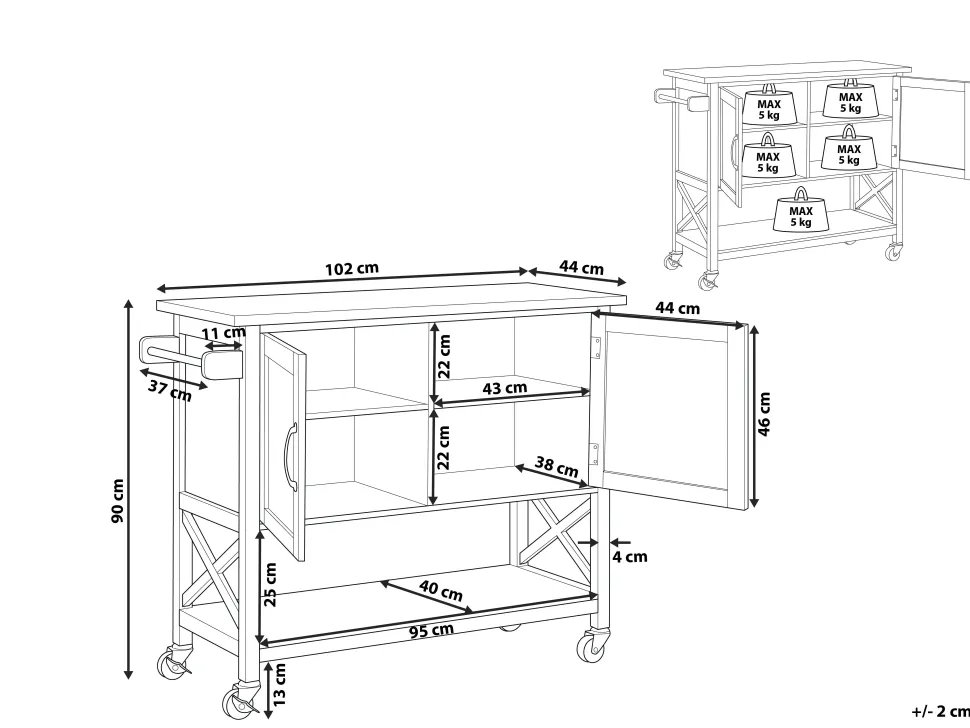 MAX 5 kg
MAX 5 kg
MAX 5 kg
MAX 5 kg
MAX 5 kg

102 cm
44 cm
44 cm
11 cm
37 cm
22 cm
43 cm
22 cm
38 cm
46 cm
90 cm
4 cm
25 cm
40 cm
95 cm
13 cm
+/- 2 cm