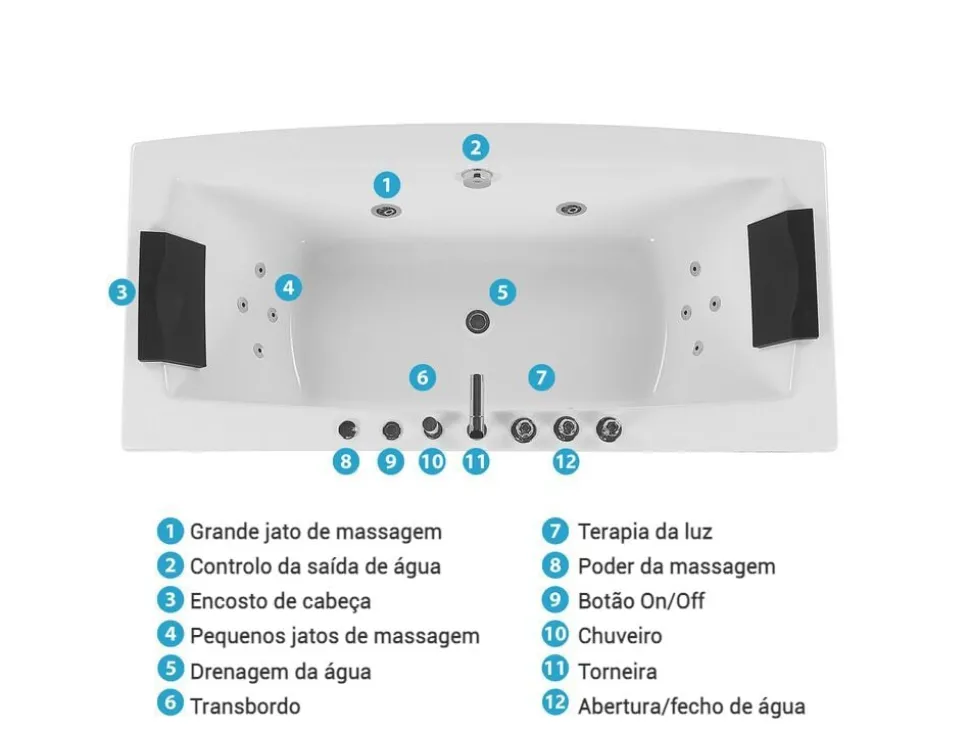 2
1
3
4
5
6
7
8
9
10
11
12

1 Grande jato de massagem
2 Controlo da saída de água
3 Encosto de cabeça
4 Pequenos jatos de massagem
5 Drenagem da água
6 Transbordo

7 Terapia da luz
8 Poder da massagem
9 Botão On/Off
10 Chuveiro
11 Torneira
12 Abertura/fecho de água