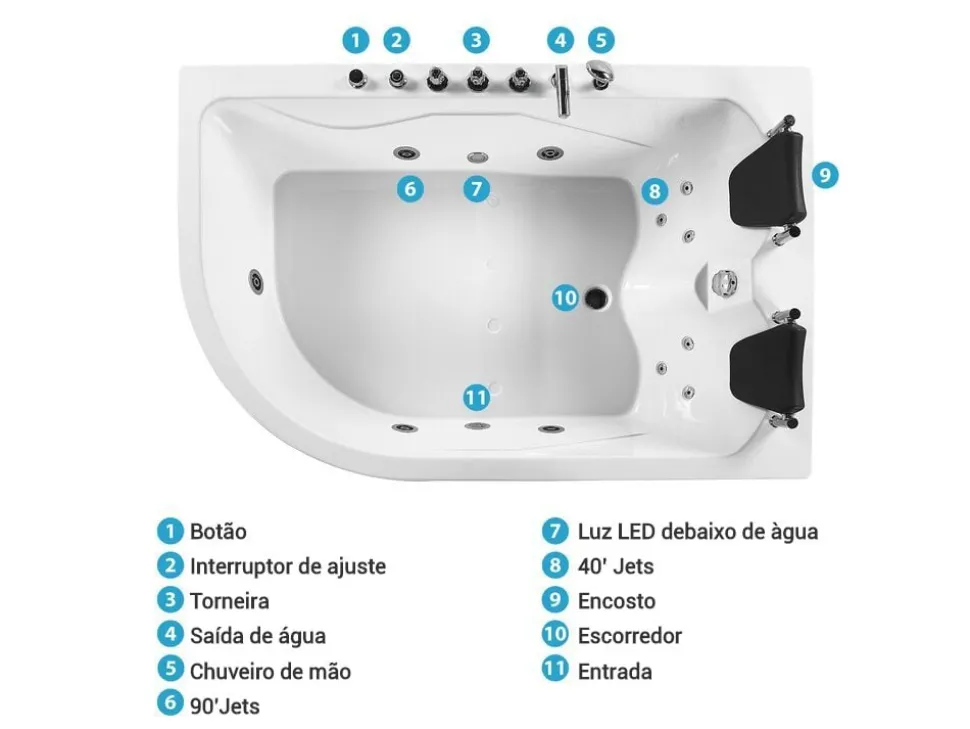 1 2 3 4 5

6 7 8 9

10

11

1 Botão
2 Interruptor de ajuste
3 Torneira
4 Saída de água
5 Chuveiro de mão
6 90'Jets

7 Luz LED debaixo de àgua
8 40' Jets
9 Encosto
10 Escorredor
11 Entrada