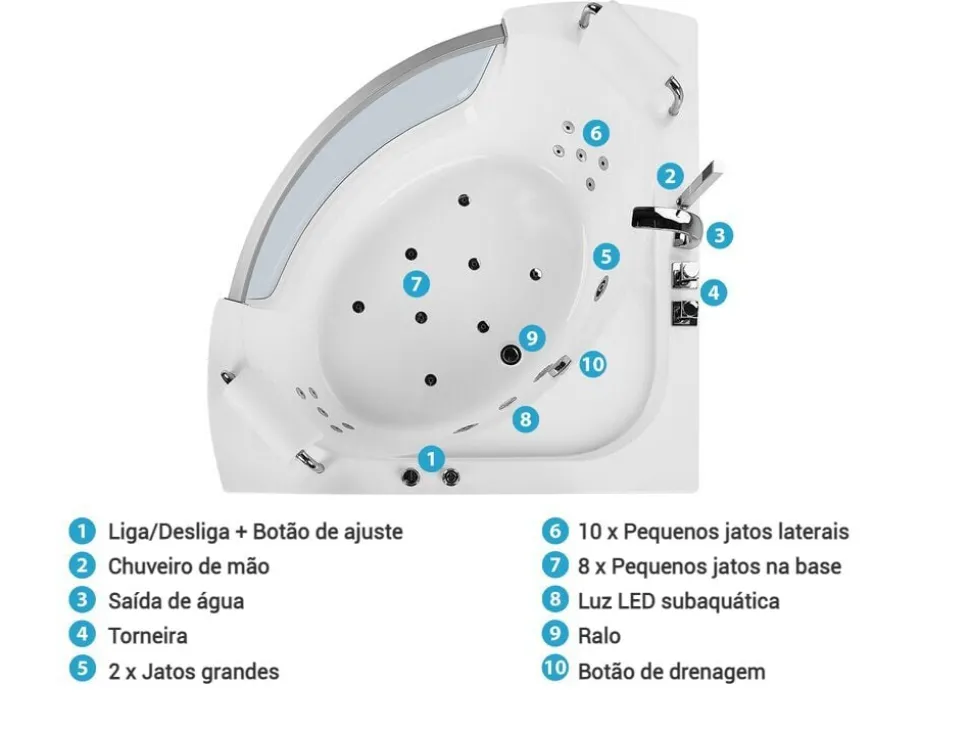 6
2
3
5
7
4
9
10
8
1

1 Liga/Desliga + Botão de ajuste
2 Chuveiro de mão
3 Saída de água
4 Torneira
5 2 x Jatos grandes

6 10 x Pequenos jatos laterais
7 8 x Pequenos jatos na base
8 Luz LED subaquática
9 Ralo
10 Botão de drenagem