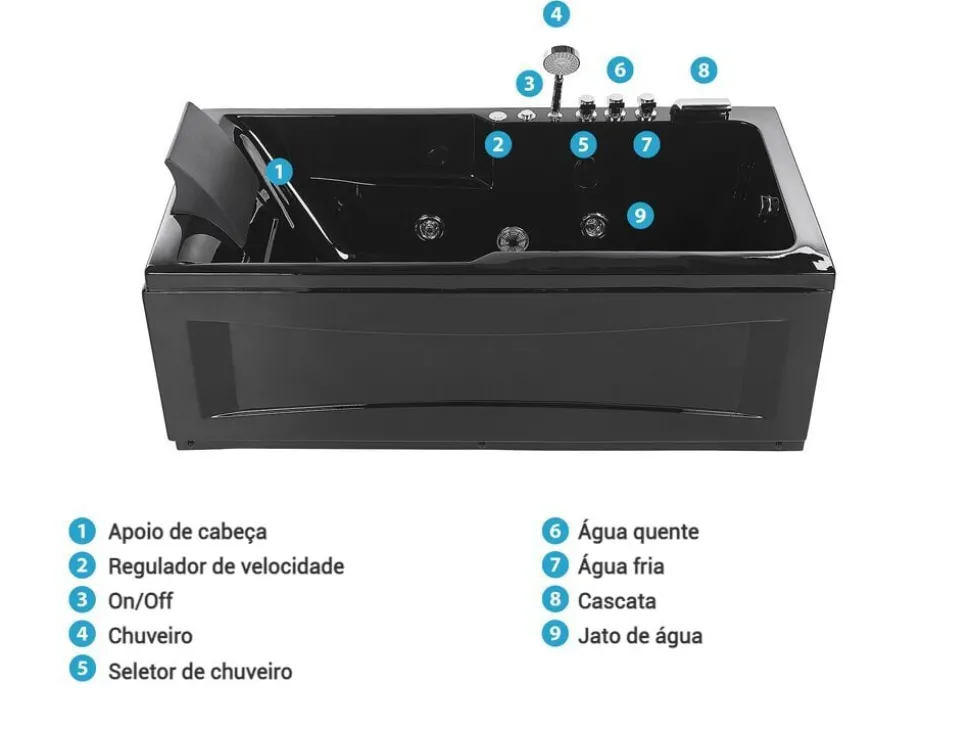 4
3
6
8
2
5
7
1
9

1 Apoio de cabeça
2 Regulador de velocidade
3 On/Off
4 Chuveiro
5 Seletor de chuveiro

6 Água quente
7 Água fria
8 Cascata
9 Jato de água