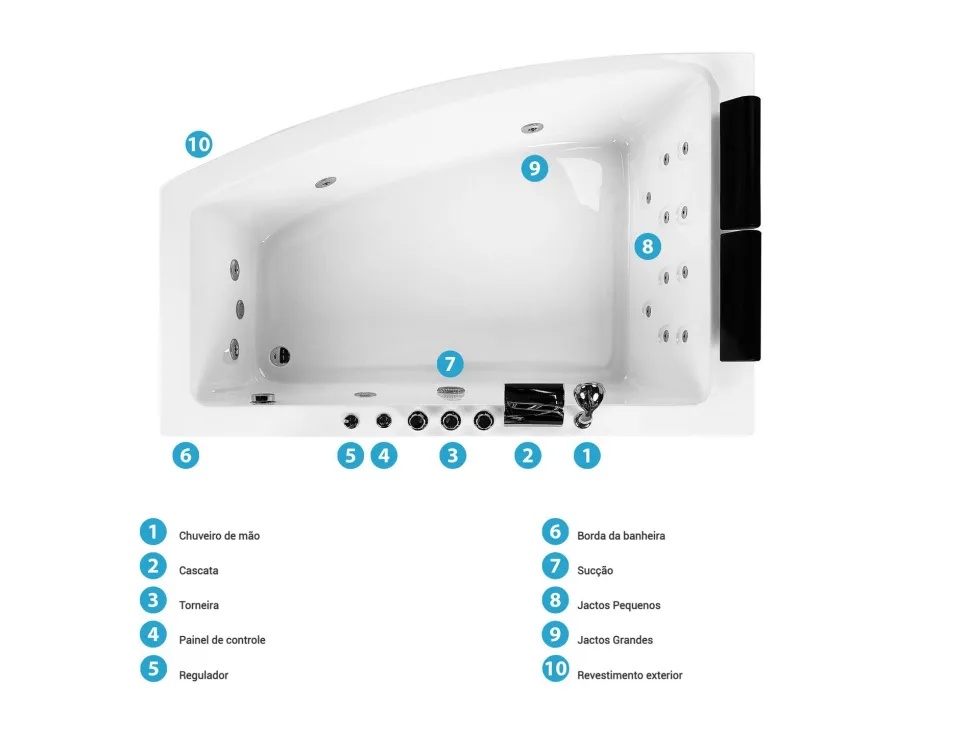 10

9

8

7

6

5 4 3 2 1

1 Chuveiro de mão

2 Cascata

3 Torneira

4 Painel de controle

5 Regulador

6 Borda da banheira

7 Sucção

8 Jactos Pequenos

9 Jactos Grandes

10 Revestimento exterior