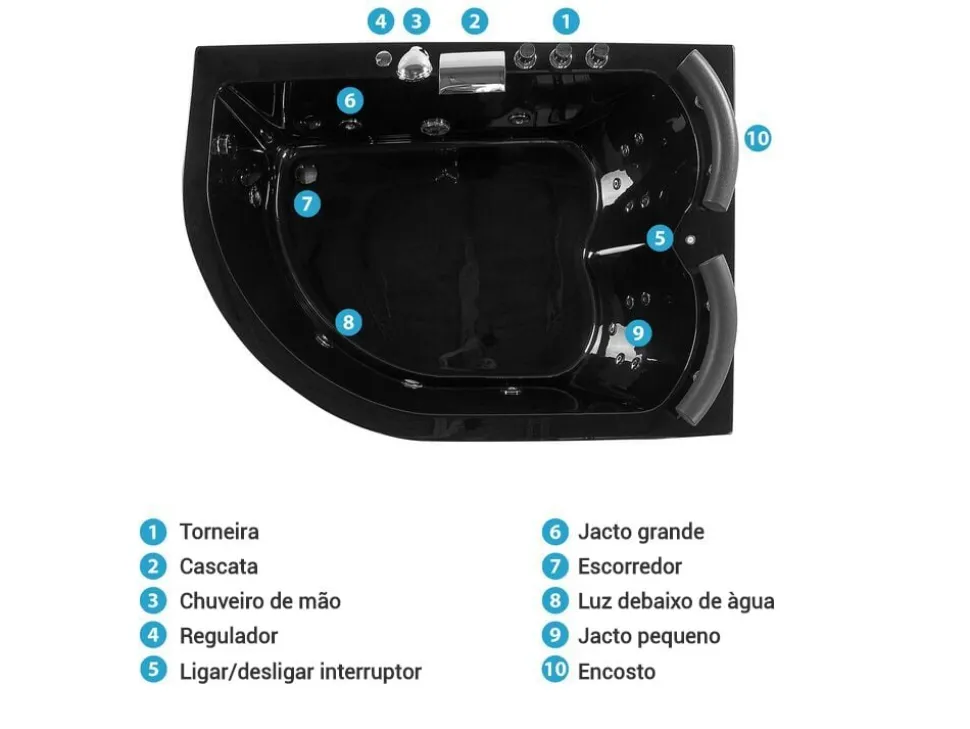 4 3 2 1

6

10

7

5

8

9

1 Torneira
2 Cascata
3 Chuveiro de mão
4 Regulador
5 Ligar/desligar interruptor

6 Jacto grande
7 Escorredor
8 Luz debaixo de àgua
9 Jacto pequeno
10 Encosto