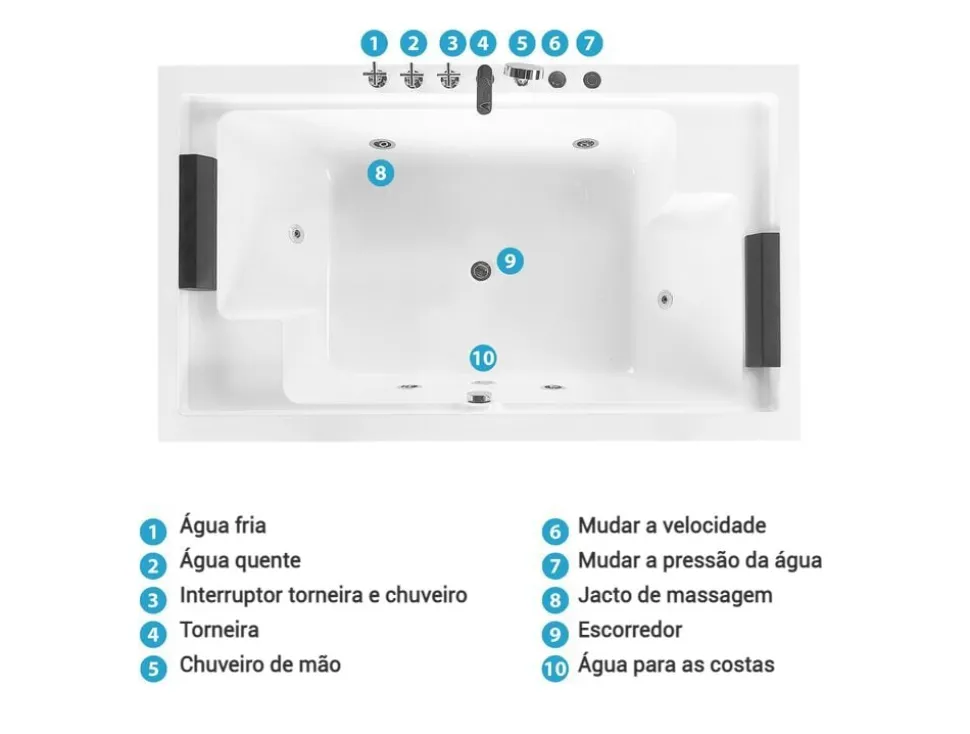 1 2 3 4 5 6 7

8

9

10

1 Água fria
2 Água quente
3 Interruptor torneira e chuveiro
4 Torneira
5 Chuveiro de mão

6 Mudar a velocidade
7 Mudar a pressão da água
8 Jacto de massagem
9 Escorredor
10 Água para as costas