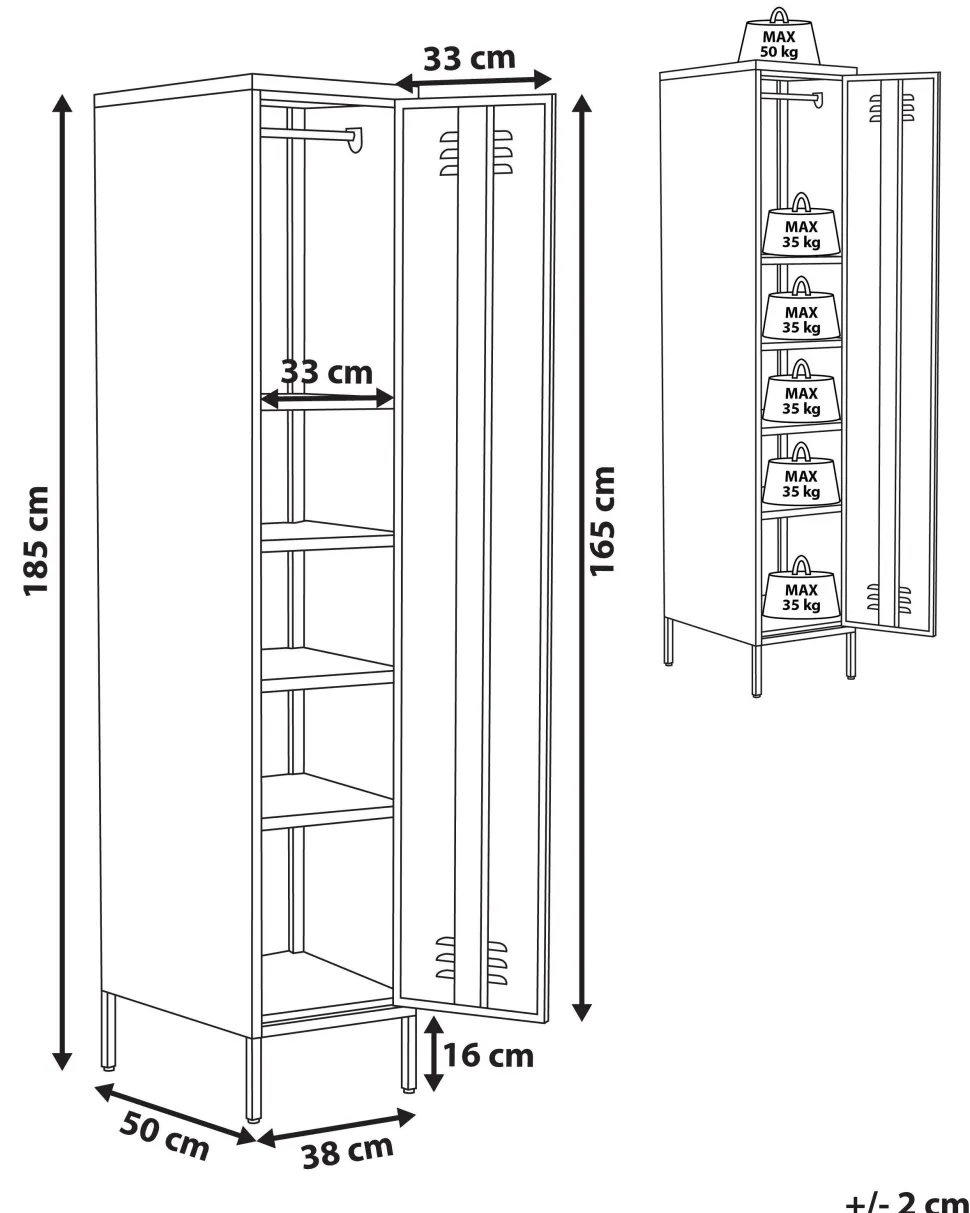 33 cm
185 cm
33 cm
165 cm
16 cm
50 cm
38 cm
MAX
50 kg
MAX
35 kg
MAX
35 kg
MAX
35 kg
MAX
35 kg
MAX
35 kg
+/- 2 cm