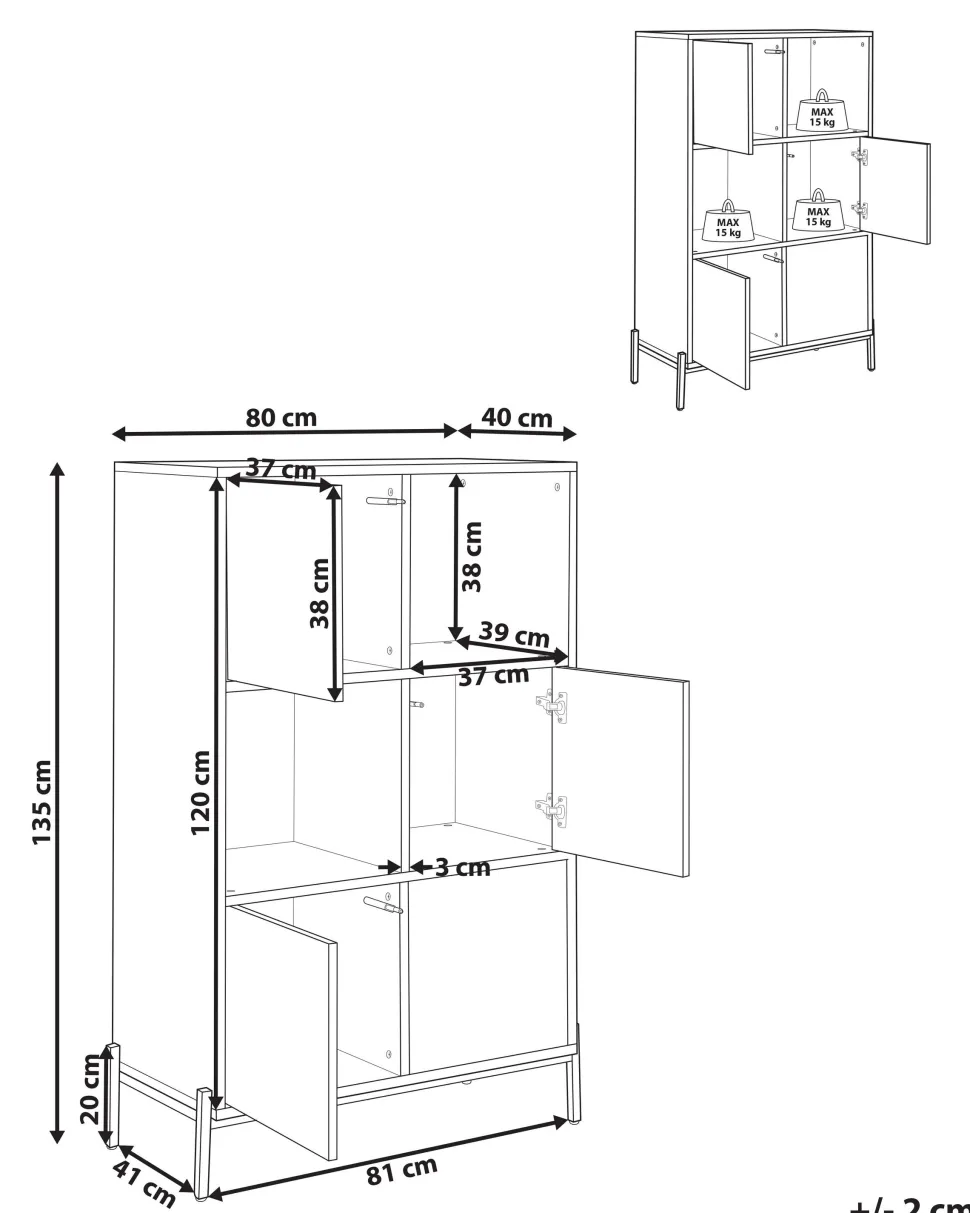 MAX
15 kg

MAX
15 kg

MAX
15 kg

80 cm
40 cm
37 cm
38 cm
38 cm
39 cm
37 cm
135 cm
120 cm
3 cm
20 cm
41 cm
81 cm
+/- 2 cm